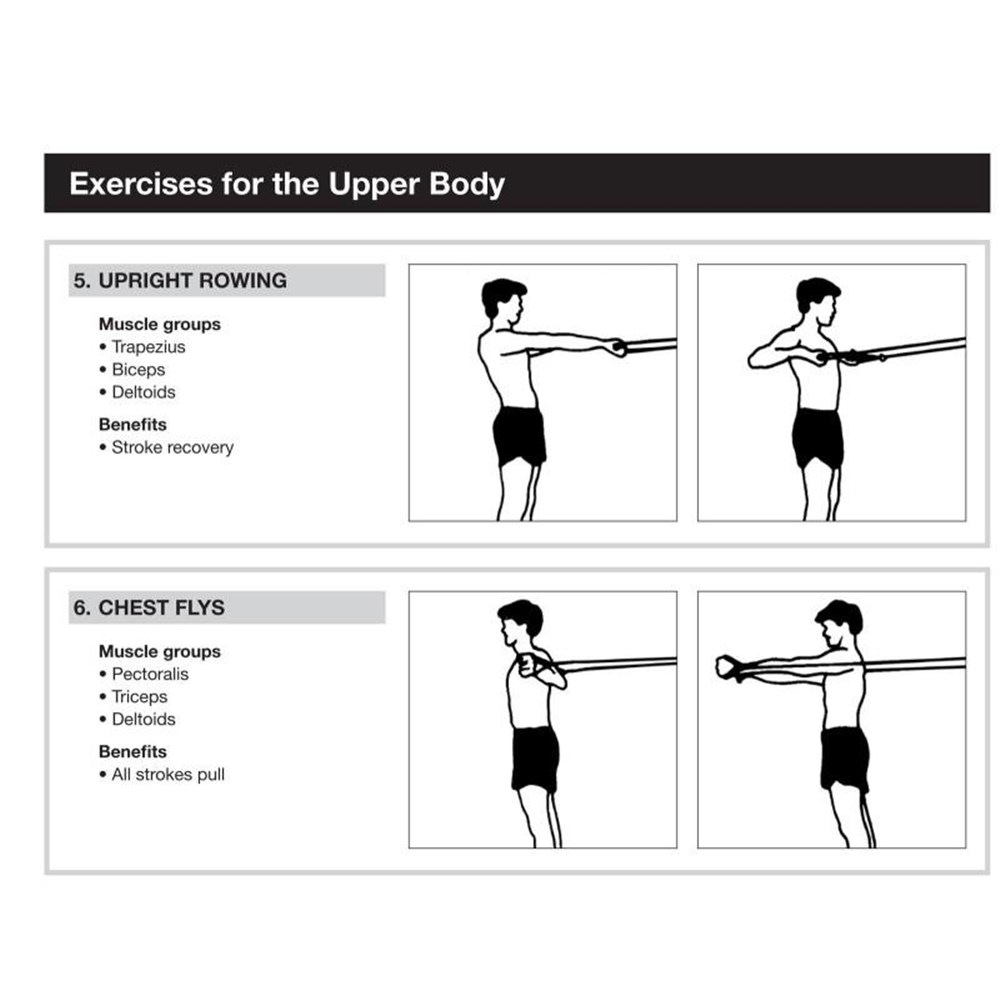 Exercises for the Upper Body

5. UPRIGHT ROWING

Muscle groups
• Trapezius
• Biceps
• Deltoids

Benefits
• Stroke recovery

6. CHEST FLYS

Muscle groups
• Pectoralis
• Triceps
• Deltoids

Benefits
• All strokes pull