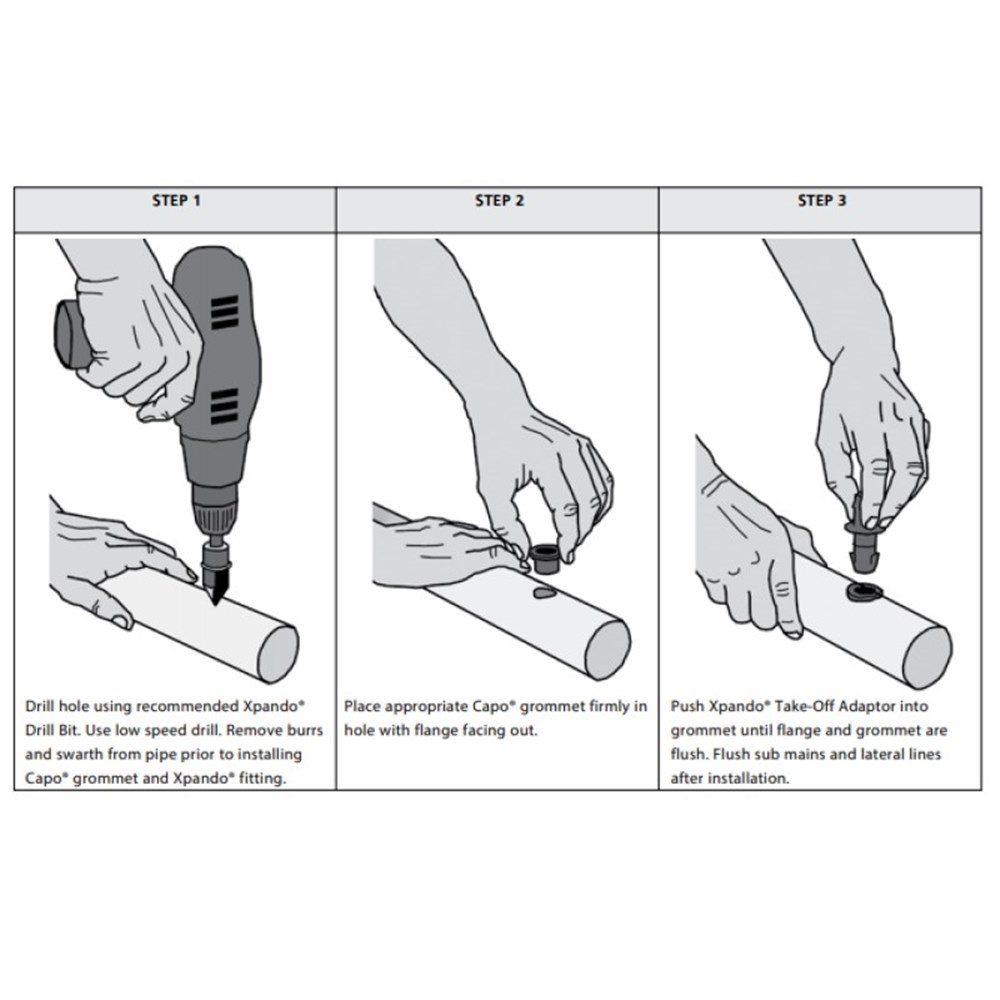 | STEP 1 | STEP 2 | STEP 3 |
|---|---|---|
| Drill hole using recommended Xpando® Drill Bit. Use low speed drill. Remove burrs and swarth from pipe prior to installing Capo® grommet and Xpando® fitting. | Place appropriate Capo® grommet firmly in hole with flange facing out. | Push Xpando® Take-Off Adaptor into grommet until flange and grommet are flush. Flush sub mains and lateral lines after installation. |